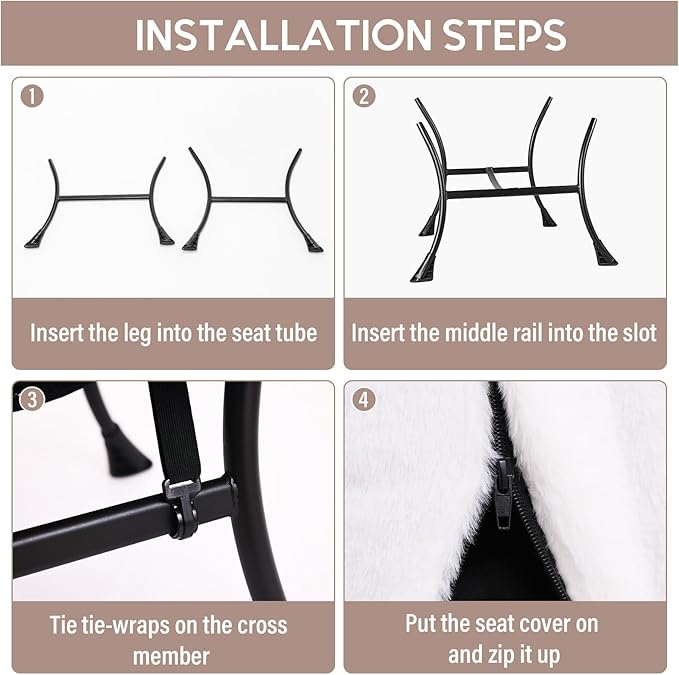 INSTALLATION STEPS

1

Insert the leg into the seat tube

2

Insert the middle rail into the slot

3

Tie tie-wraps on the cross member

4

Put the seat cover on and zip it up