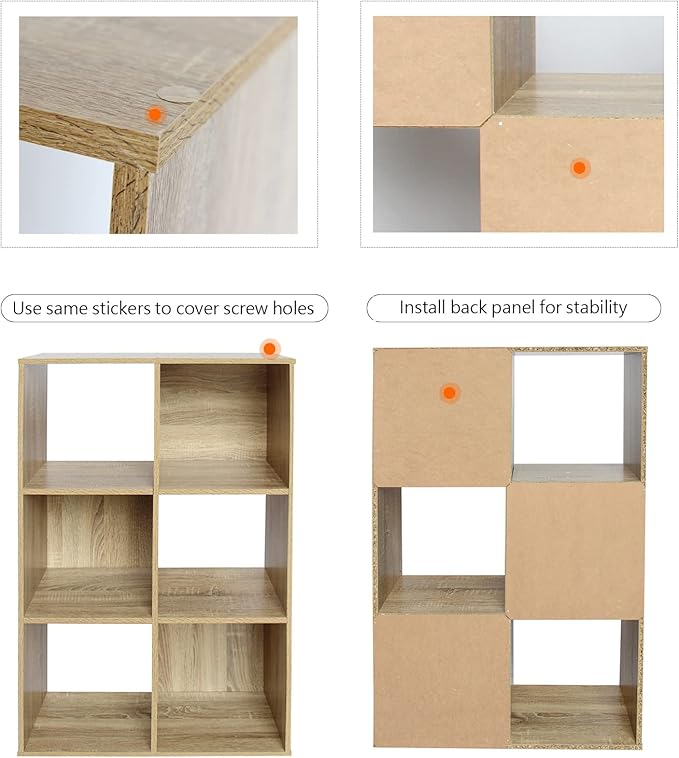 Use same stickers to cover screw holes

Install back panel for stability