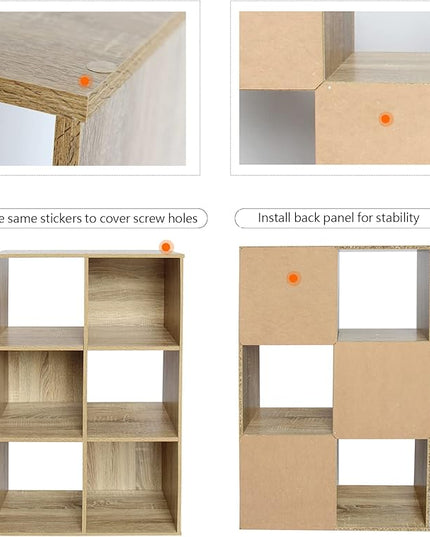 e same stickers to cover screw holes

Install back panel for stability