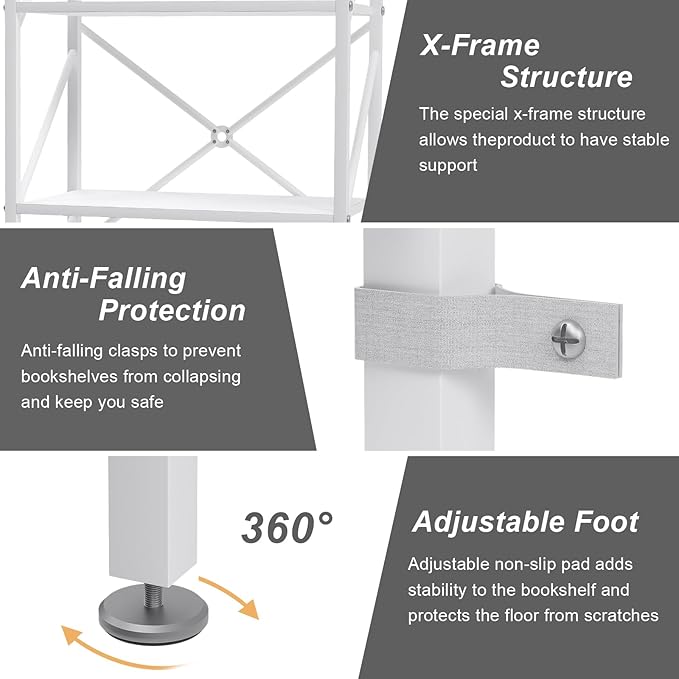 X-Frame Structure

The special x-frame structure allows theproduct to have stable support

Anti-Falling Protection

Anti-falling clasps to prevent bookshelves from collapsing and keep you safe

360°

Adjustable Foot

Adjustable non-slip pad adds stability to the bookshelf and protects the floor from scratches