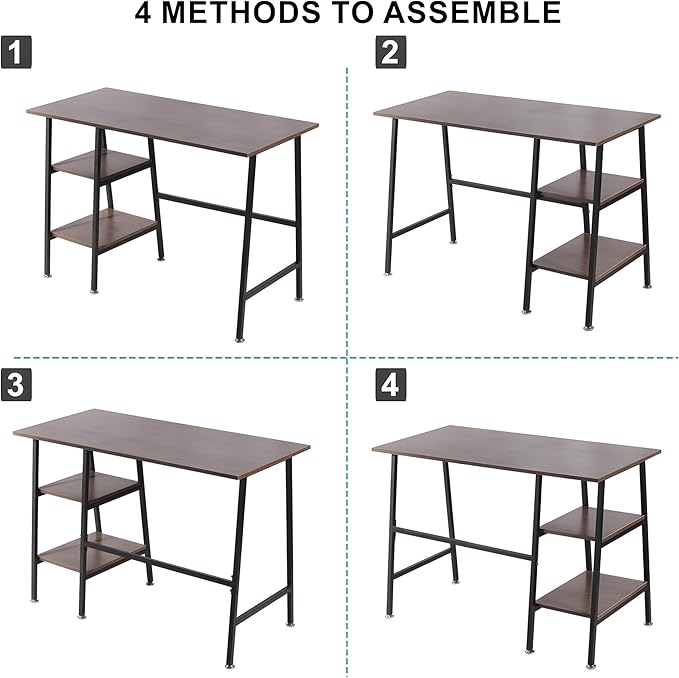 4 METHODS TO ASSEMBLE

1

2

3

4