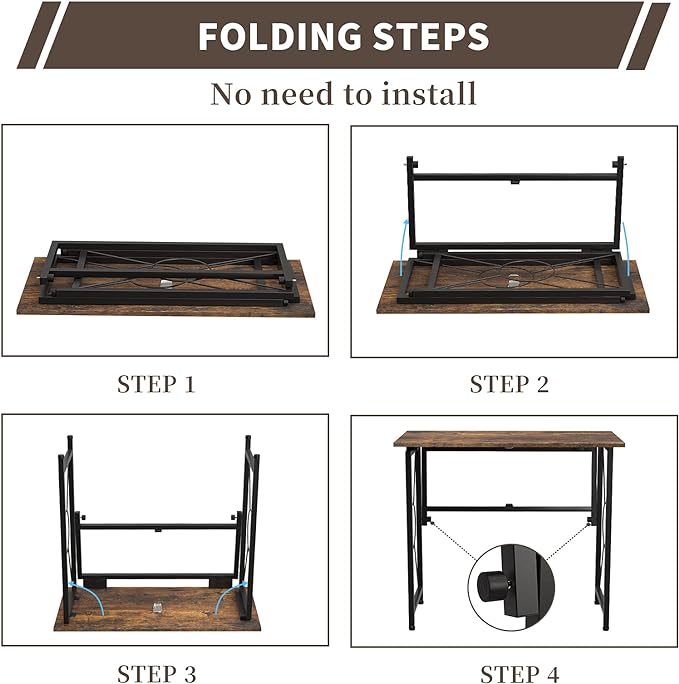 FOLDING STEPS

No need to install

STEP 1

STEP 2

STEP 3

STEP 4