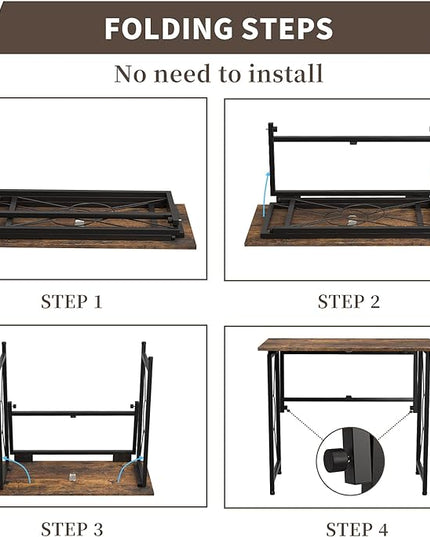 FOLDING STEPS

No need to install

STEP 1

STEP 2

STEP 3

STEP 4