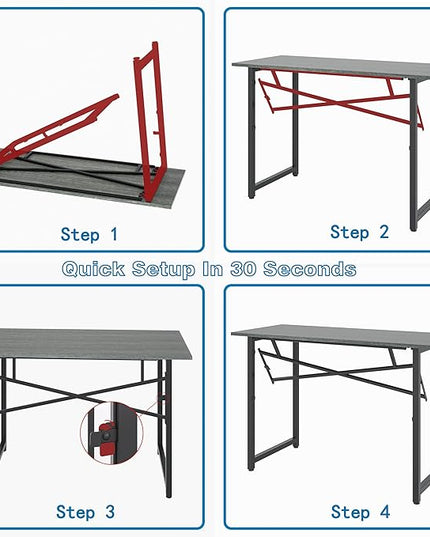 Step 1

Step 2

Quick Setup In 30 Seconds

Step 3

Step 4