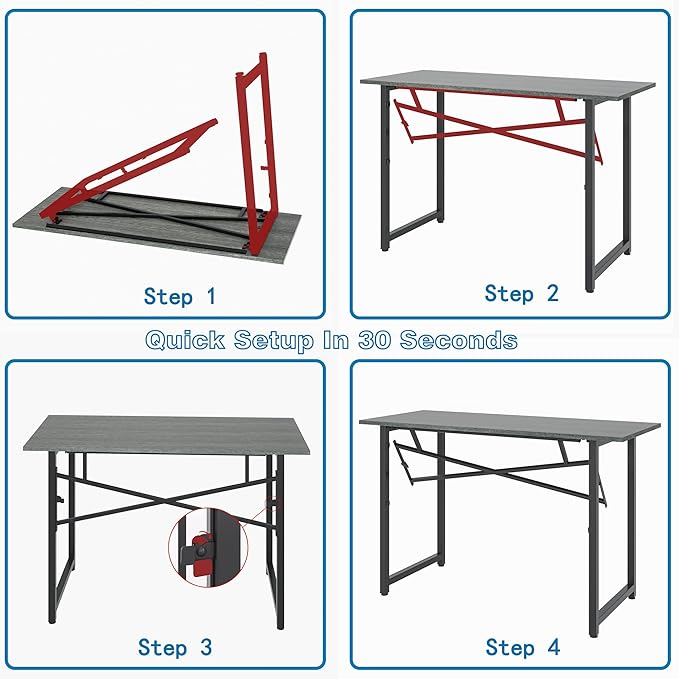 Step 1

Step 2

Quick Setup In 30 Seconds

Step 3

Step 4