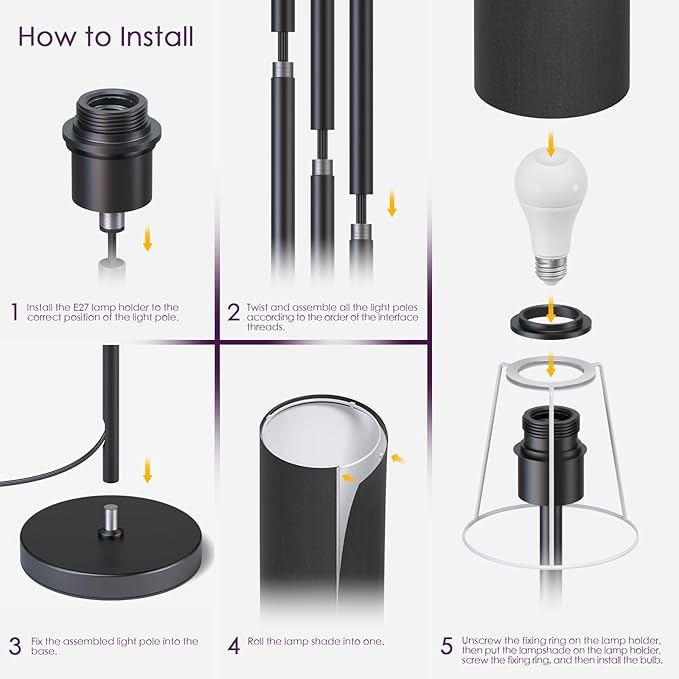 How to Install

1 Install the E27 lamp holder to the correct position of the light pole.

2 Twist and assemble all the light poles according to the order of the interface threads.

3 Fix the assembled light pole into the base.

4 Roll the lamp shade into one.

5 Unscrew the fixing ring on the lamp holder, then put the lampshade on the lamp holder, screw the fixing ring, and then install the bulb.