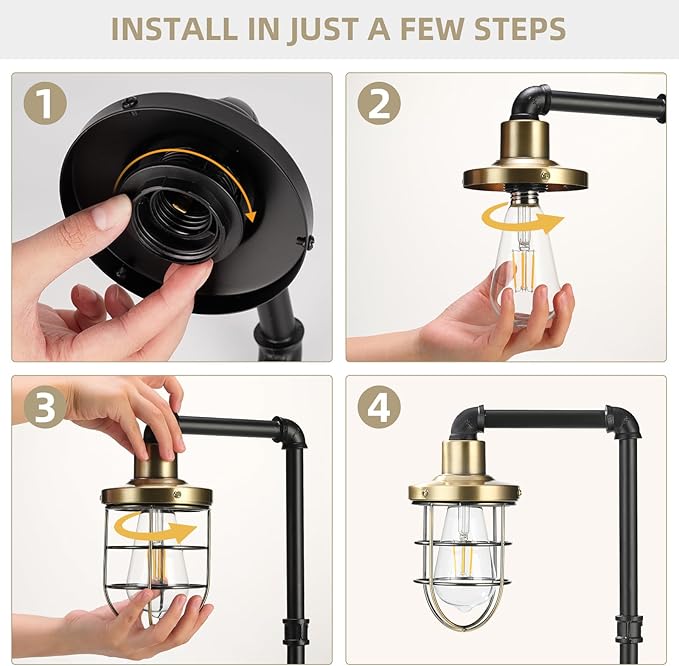 INSTALL IN JUST A FEW STEPS

1

2

3

4