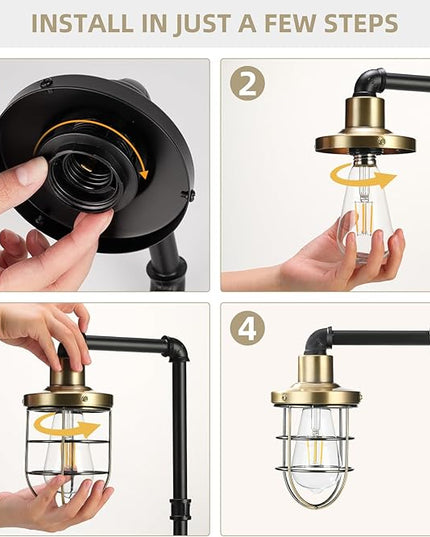 INSTALL IN JUST A FEW STEPS

2

4