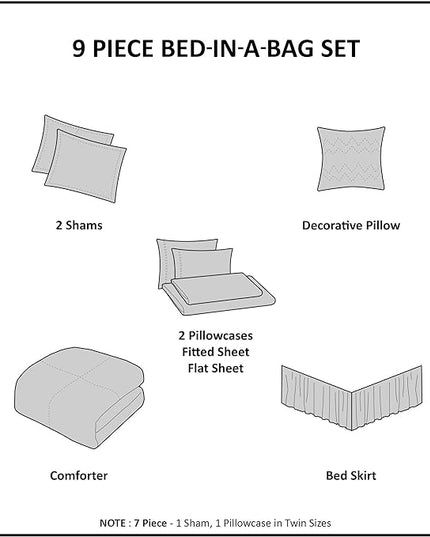 9 PIECE BED-IN-A-BAG SET

2 Shams

Decorative Pillow

2 Pillowcases
Fitted Sheet
Flat Sheet

Comforter

Bed Skirt

NOTE : 7 Piece - 1 Sham, 1 Pillowcase in Twin Sizes