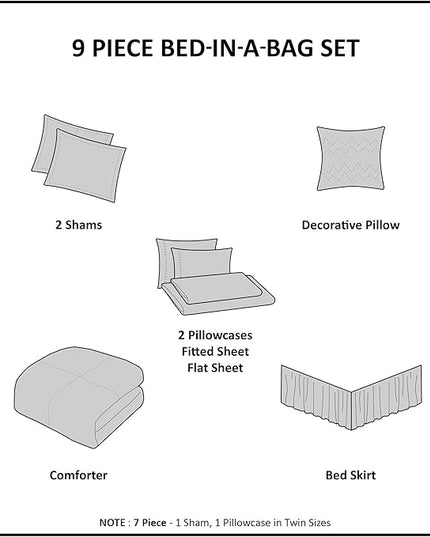 9 PIECE BED-IN-A-BAG SET

2 Shams

Decorative Pillow

2 Pillowcases
Fitted Sheet
Flat Sheet

Comforter

Bed Skirt

NOTE : 7 Piece - 1 Sham, 1 Pillowcase in Twin Sizes