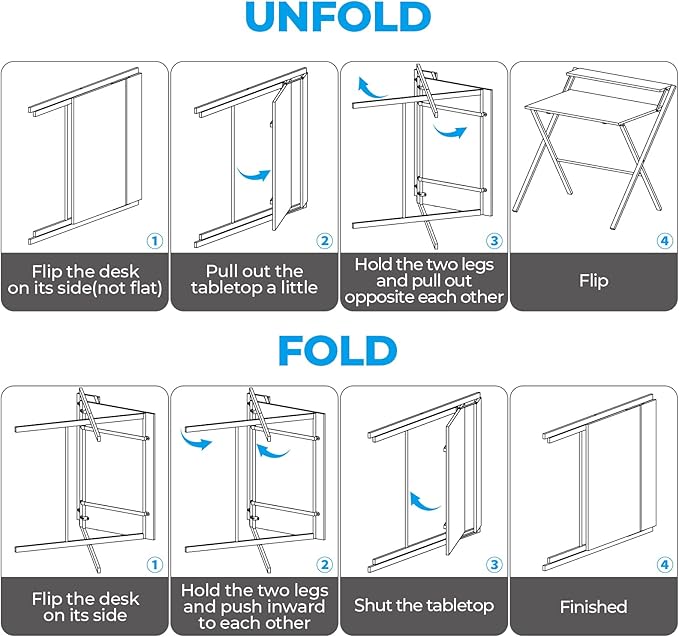 UNFOLD

1
Flip the desk on its side(not flat)

2
Pull out the tabletop a little

3
Hold the two legs and pull out opposite each other

4
Flip

FOLD

1
Flip the desk on its side

2
Hold the two legs and push inward to each other

3
Shut the tabletop

4
Finished