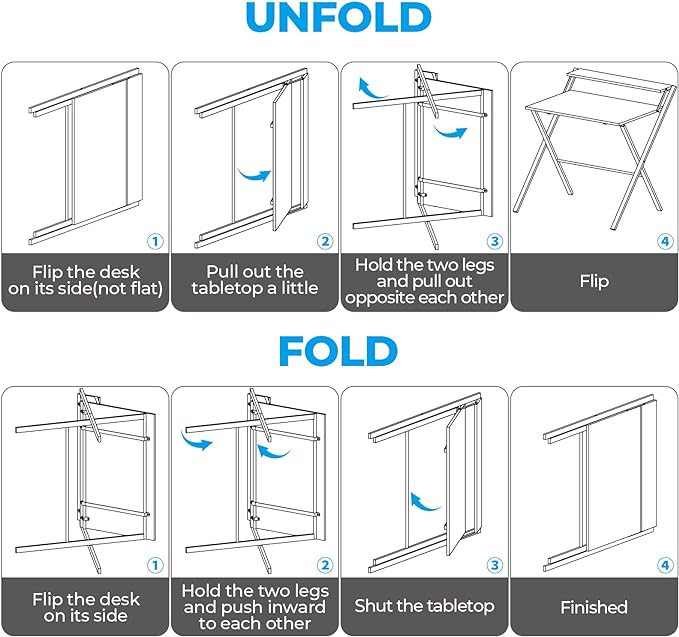 UNFOLD

1

Flip the desk on its side(not flat)

2

Pull out the tabletop a little

3

Hold the two legs and pull out opposite each other

4

Flip

FOLD

1

Flip the desk on its side

2

Hold the two legs and push inward to each other

3

Shut the tabletop

4

Finished