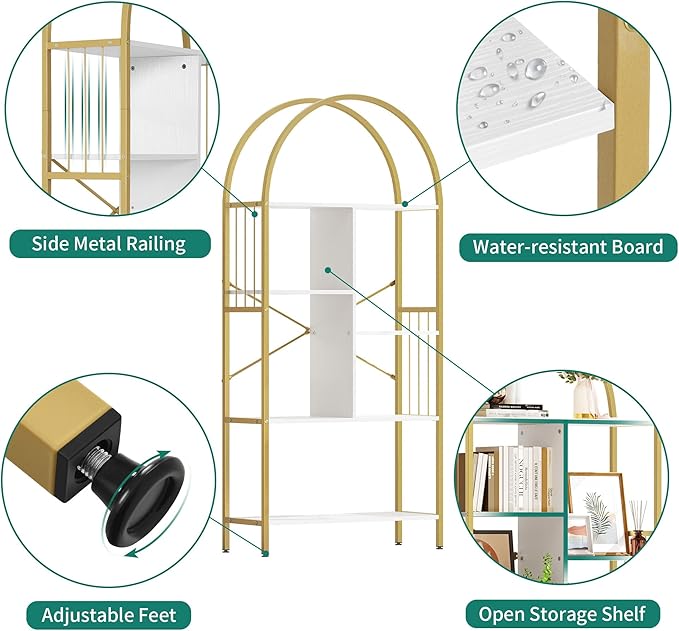 Side Metal Railing

Water-resistant Board

Adjustable Feet

Open Storage Shelf