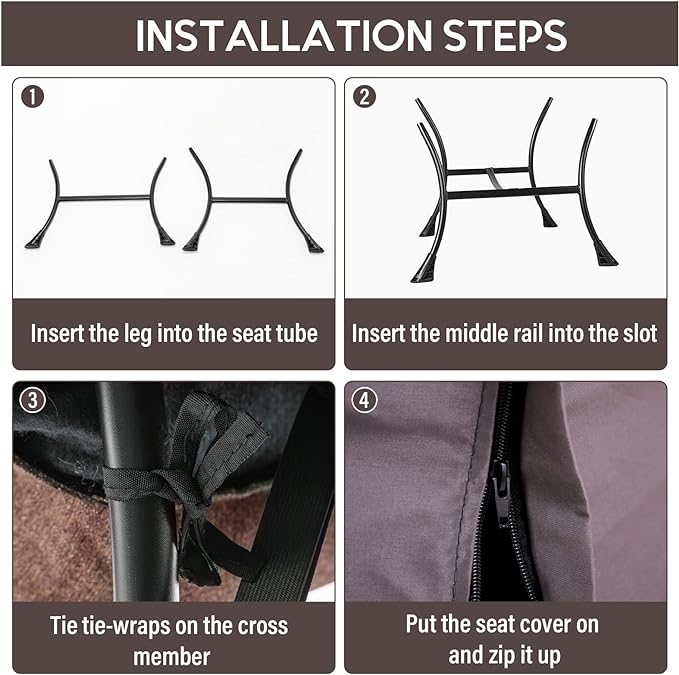 INSTALLATION STEPS

1

Insert the leg into the seat tube

2

Insert the middle rail into the slot

3

Tie tie-wraps on the cross member

4

Put the seat cover on and zip it up