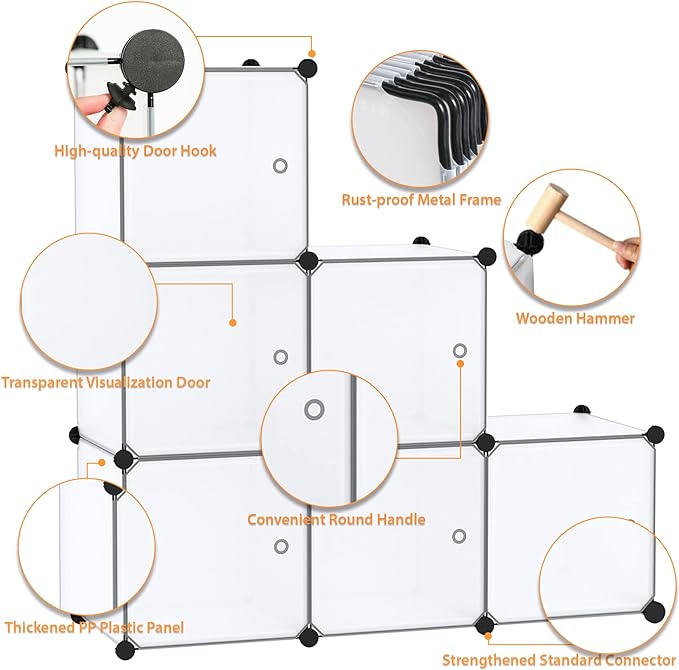 High-quality Door Hook

Rust-proof Metal Frame

Wooden Hammer

Transparent Visualization Door

Convenient Round Handle

Thickened PP Plastic Panel

Strengthened Standard Connector