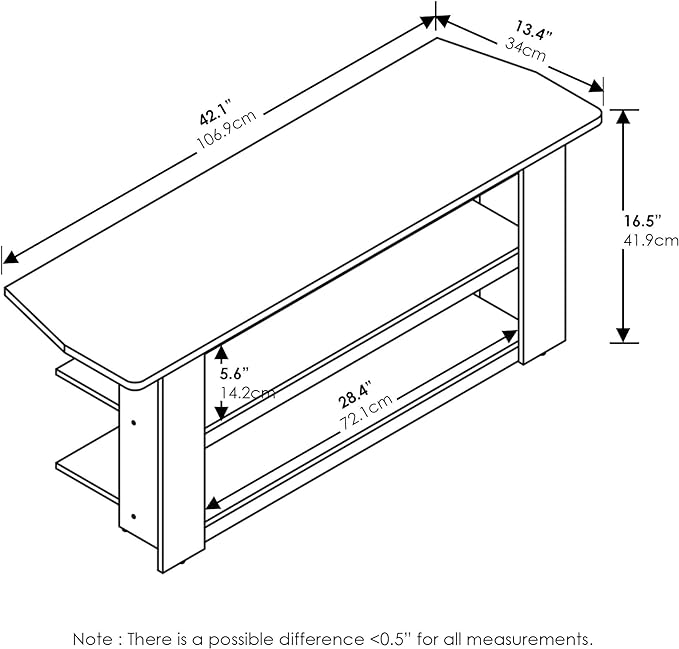 42.1"
106.9cm

13.4"
34cm

16.5"
41.9cm

5.6"
14.2cm

28.4"
72.1cm

Note : There is a possible difference <0.5" for all measurements.