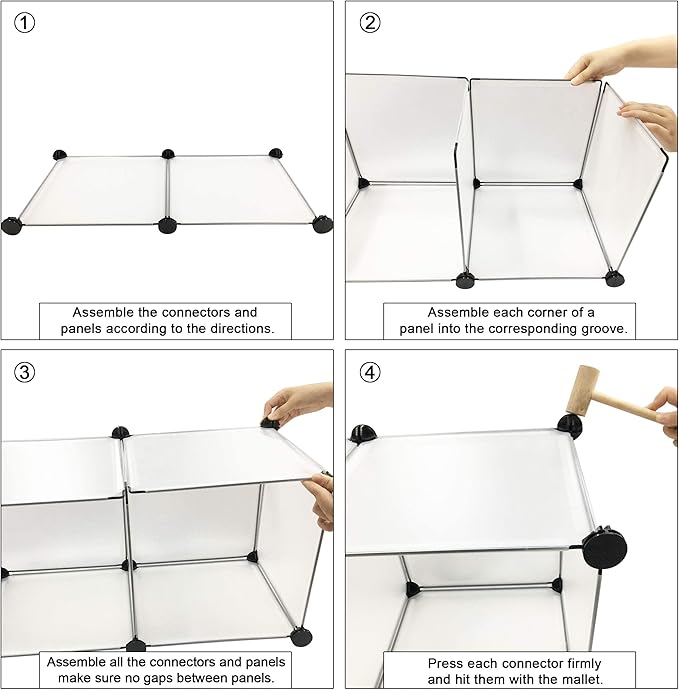 ①

Assemble the connectors and panels according to the directions.

②

Assemble each corner of a panel into the corresponding groove.

③

Assemble all the connectors and panels make sure no gaps between panels.

④

Press each connector firmly and hit them with the mallet.