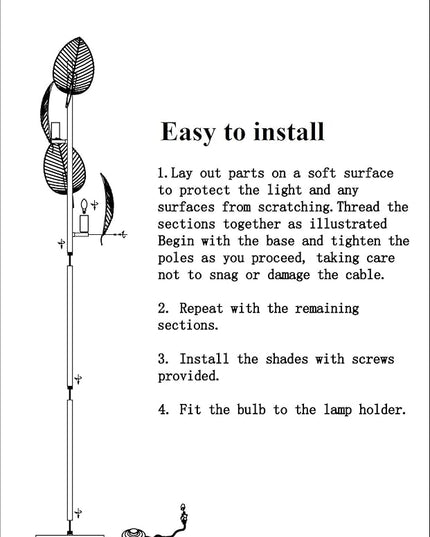 Easy to install

1. Lay out parts on a soft surface to protect the light and any surfaces from scratching. Thread the sections together as illustrated Begin with the base and tighten the poles as you proceed, taking care not to snag or damage the cable.

2. Repeat with the remaining sections.

3. Install the shades with screws provided.

4. Fit the bulb to the lamp holder.