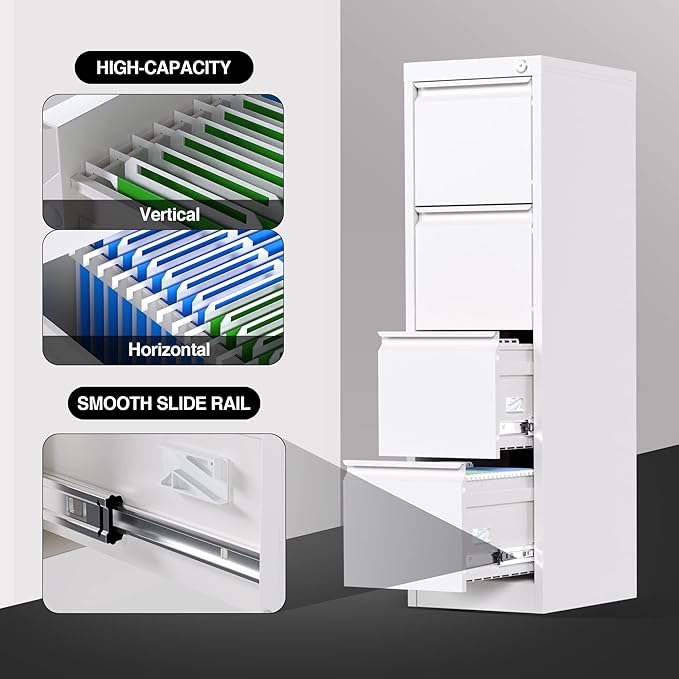 HIGH-CAPACITY

Vertical

Horizontal

SMOOTH SLIDE RAIL