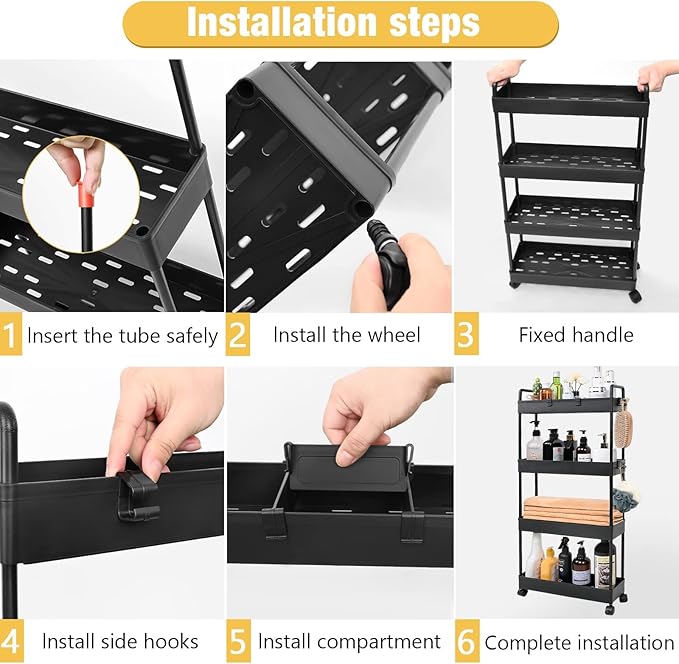 Installation steps

1 Insert the tube safely

2 Install the wheel

3 Fixed handle

4 Install side hooks

5 Install compartment

6 Complete installation