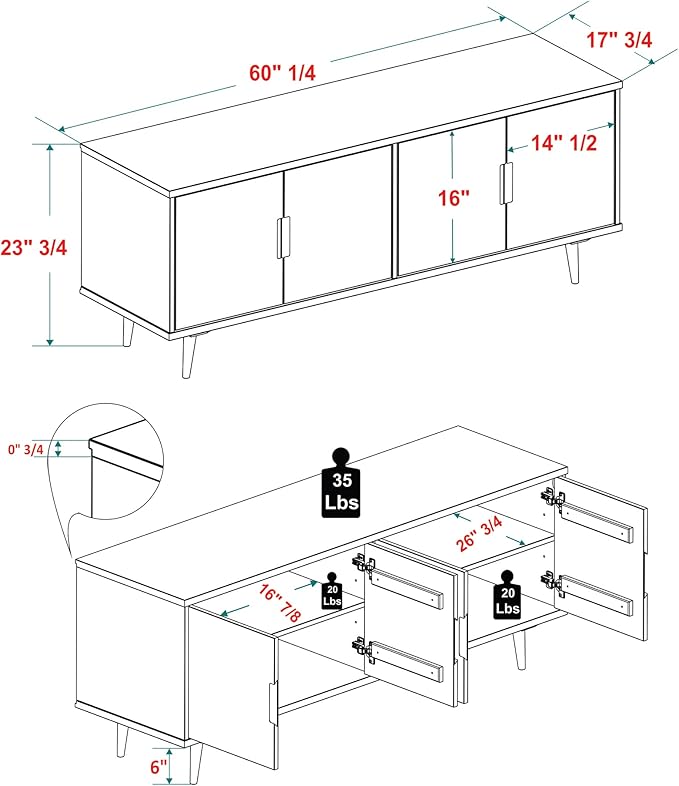 60" 1/4
17" 3/4
14" 1/2
16"
23" 3/4
0" 3/4
35 Lbs
26" 3/4
16" 7/8
20 Lbs
20 Lbs
6"