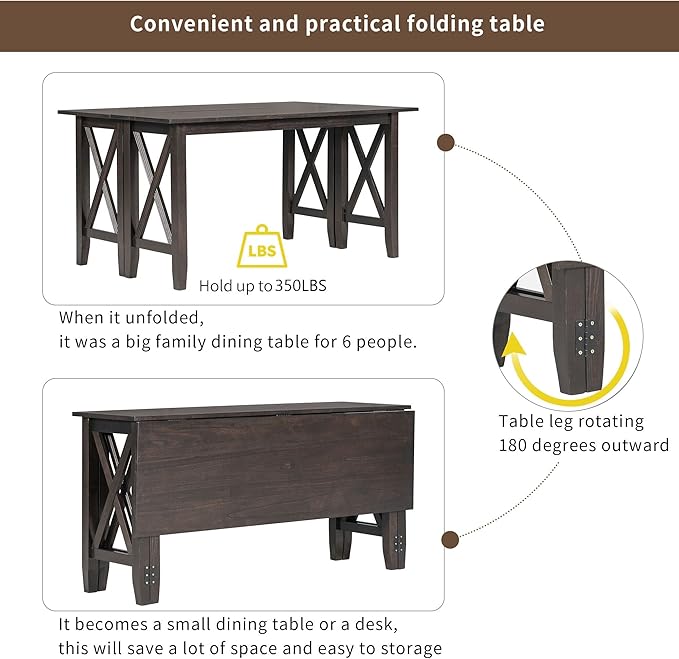 Convenient and practical folding table

LBS

Hold up to 350LBS

When it unfolded,
it was a big family dining table for 6 people.

Table leg rotating
180 degrees outward

It becomes a small dining table or a desk,
this will save a lot of space and easy to storage