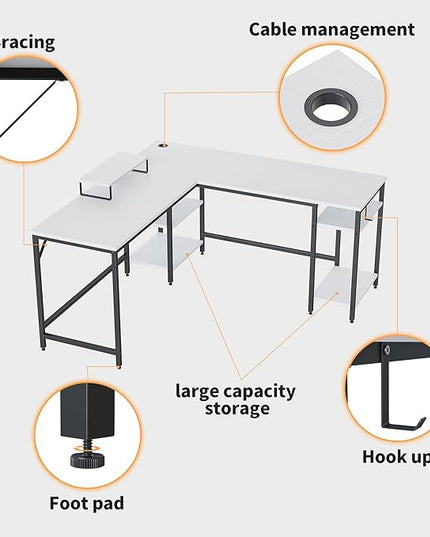 racing

Cable management

large capacity storage

Hook up

Foot pad