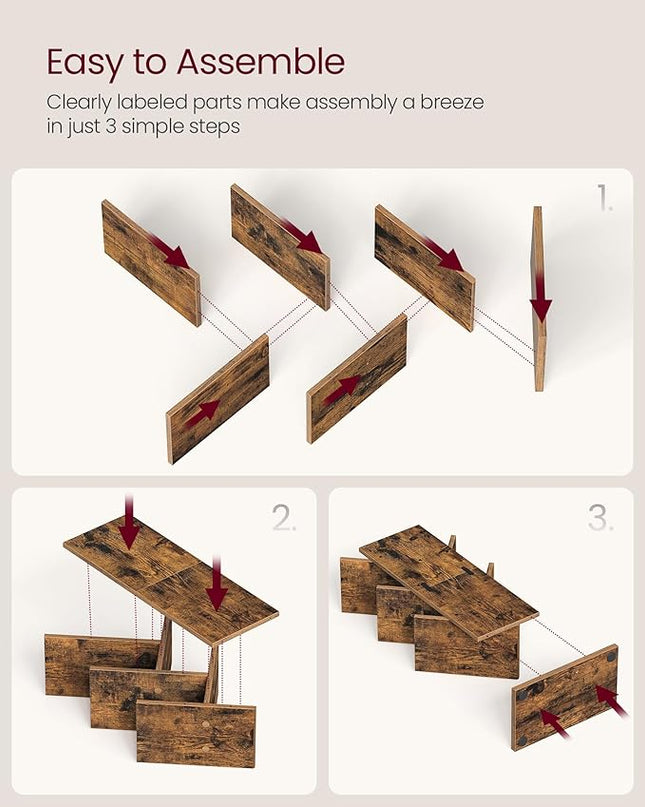 Easy to Assemble

Clearly labeled parts make assembly a breeze in just 3 simple steps

1.

2.

3.