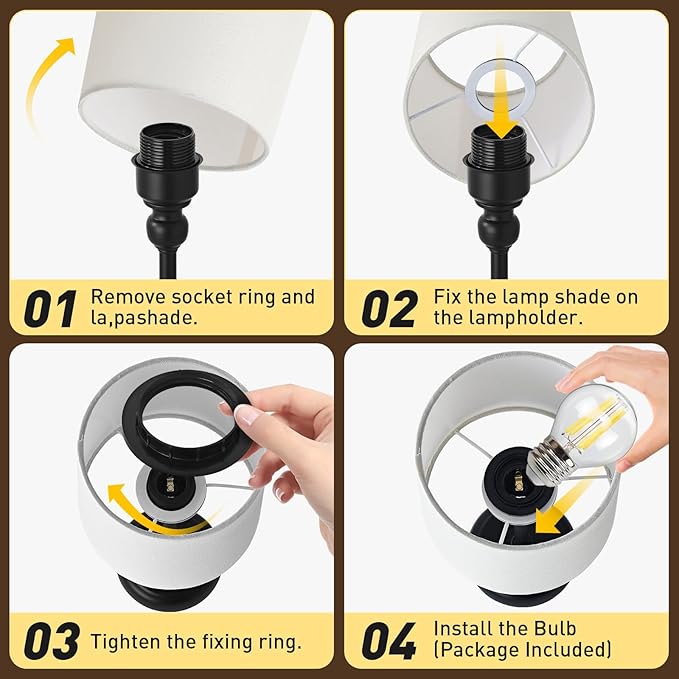 01 Remove socket ring and la,pashade.

02 Fix the lamp shade on the lampholder.

03 Tighten the fixing ring.

04 Install the Bulb (Package Included)