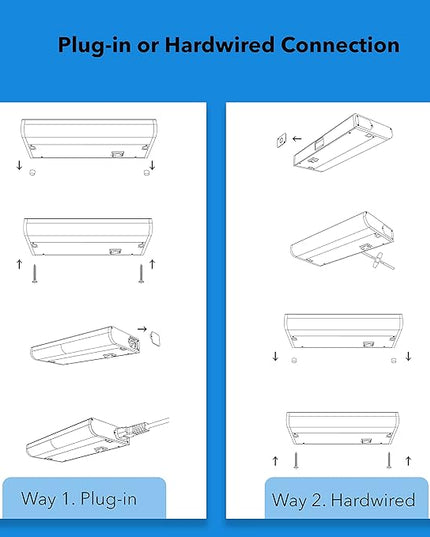 Plug-in or Hardwired Connection

Way 1. Plug-in

Way 2. Hardwired