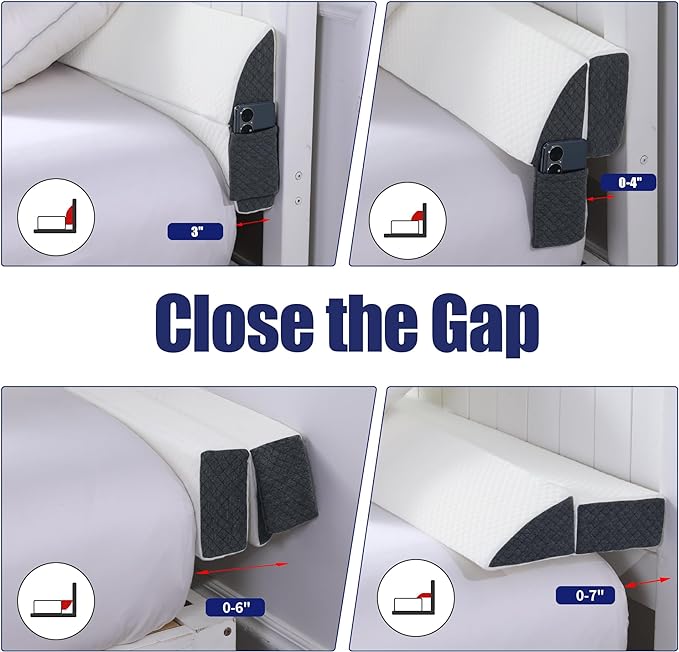 3"

0-4"

Close the Gap

0-6"

0-7"