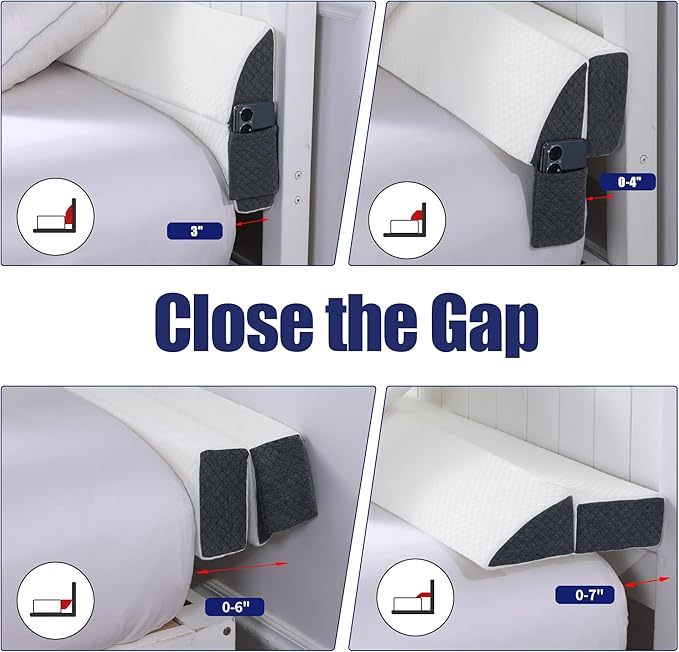 3"

0-4"

Close the Gap

0-6"

0-7"