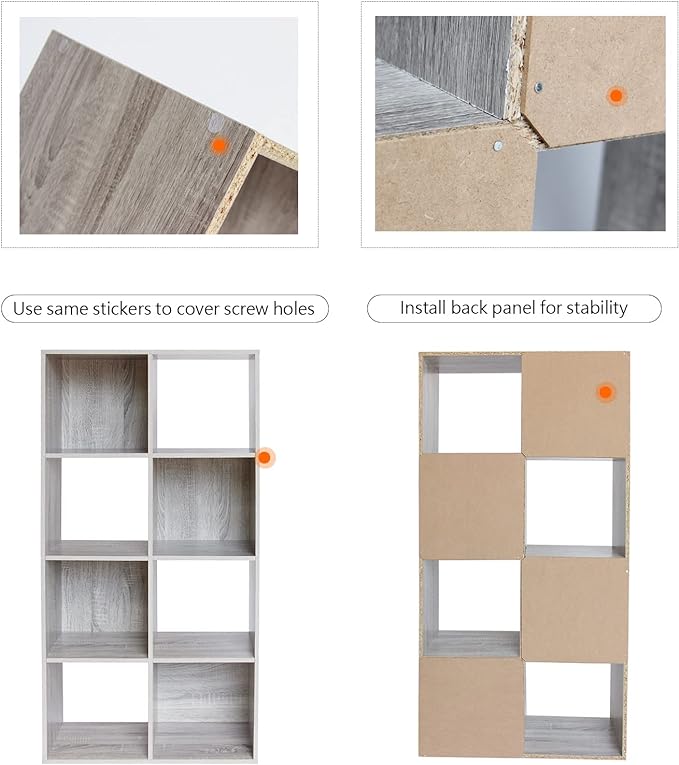 Use same stickers to cover screw holes

Install back panel for stability