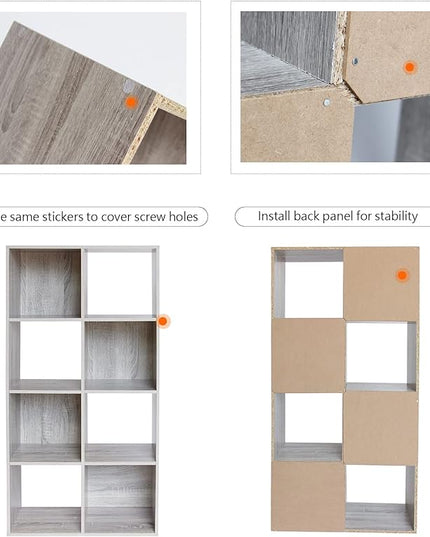 e same stickers to cover screw holes

Install back panel for stability