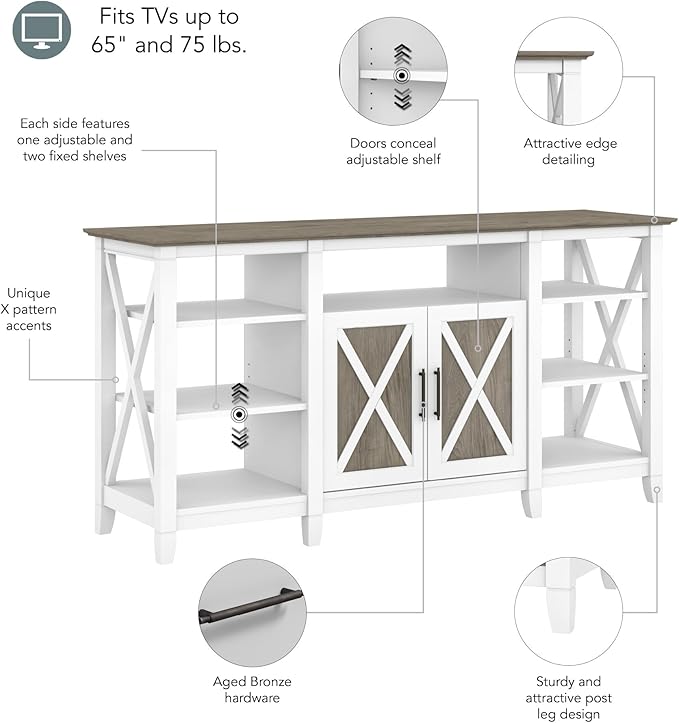 Fits TVs up to 65" and 75 lbs.

Each side features one adjustable and two fixed shelves

Doors conceal adjustable shelf

Attractive edge detailing

Unique X pattern accents

Aged Bronze hardware

Sturdy and attractive post leg design