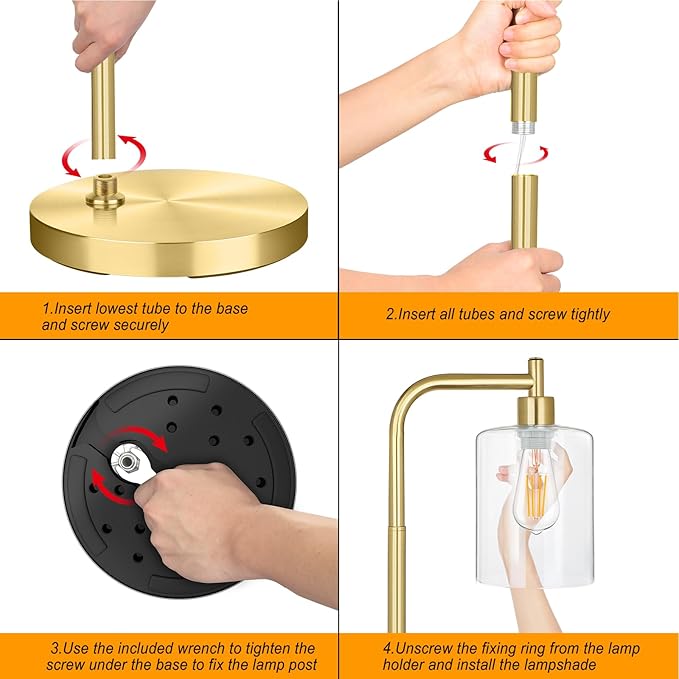 1.Insert lowest tube to the base and screw securely

2.Insert all tubes and screw tightly

3.Use the included wrench to tighten the screw under the base to fix the lamp post

4.Unscrew the fixing ring from the lamp holder and install the lampshade