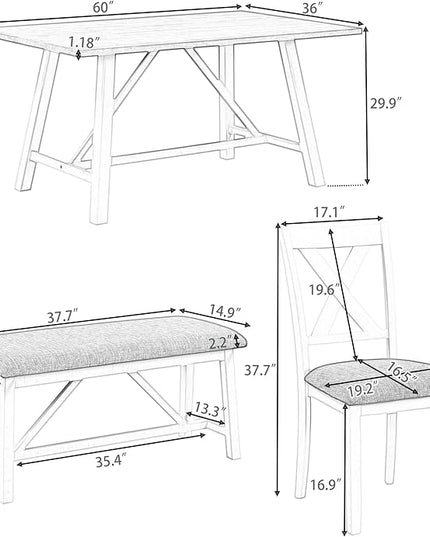 60″
36″
1.18″
29.9″
17.1″
19.6″
37.7″
14.9″
2.2″
37.7″
16.5″
19.2″
13.3″
35.4″
16.9″