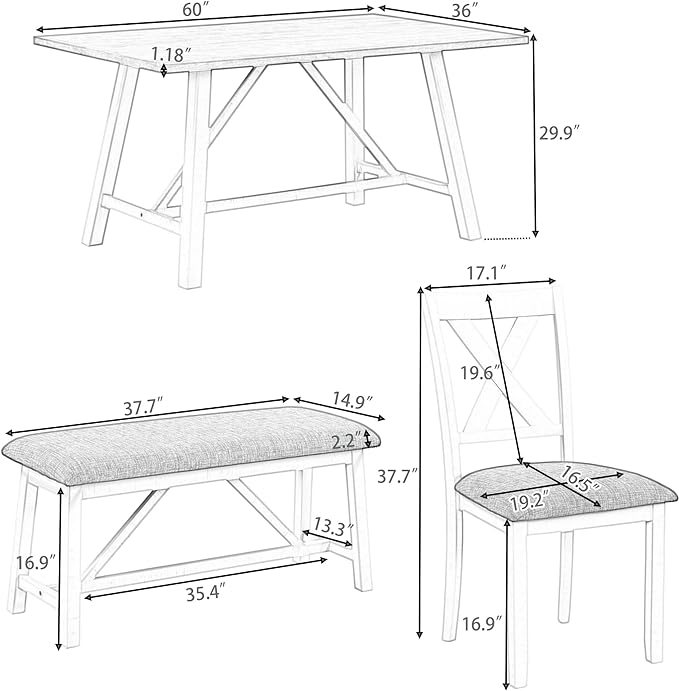 60″
36″
1.18″
29.9″
17.1″
19.6″
37.7″
14.9″
2.2″
37.7″
16.5″
19.2″
13.3″
16.9″
35.4″
16.9″