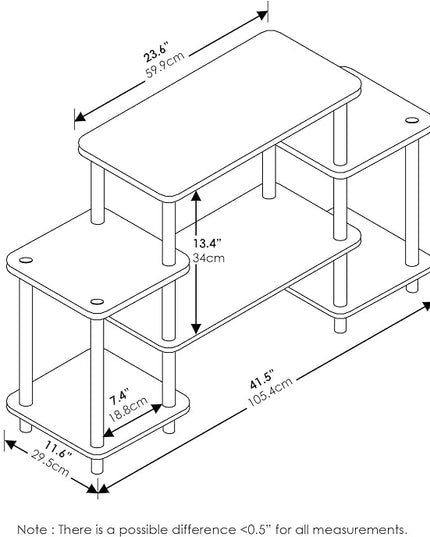 23.6"
59.9cm

13.4"
34cm

7.4"
18.8cm

41.5"
105.4cm

11.6"
29.5cm

Note : There is a possible difference <0.5" for all measurements.