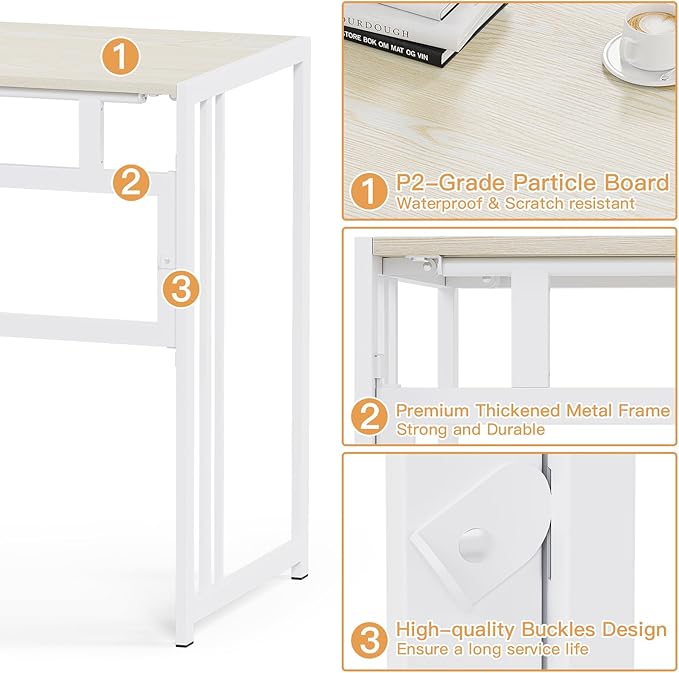 1

2

3

OURDOUGH
STORE BOK OM MAT OG VIN

1 P2-Grade Particle Board
Waterproof & Scratch resistant

2 Premium Thickened Metal Frame
Strong and Durable

3 High-quality Buckles Design
Ensure a long service life