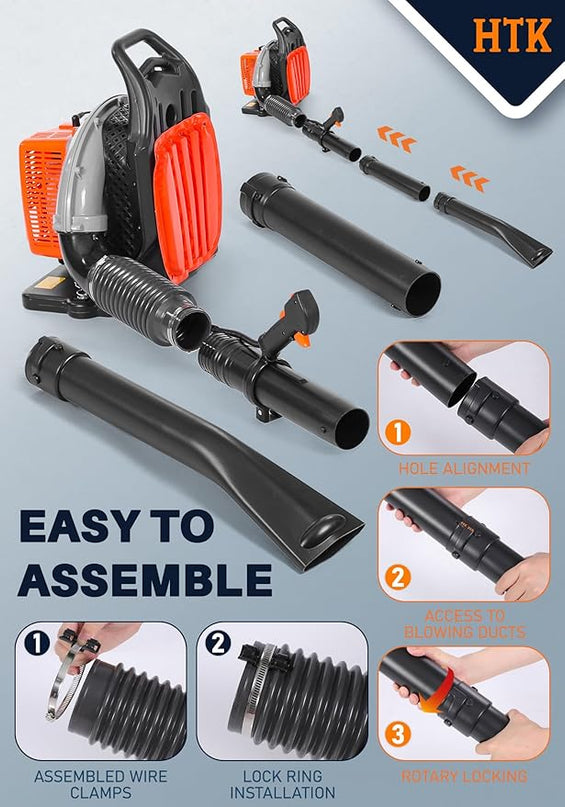 HTK

EASY TO ASSEMBLE

1
HOLE ALIGNMENT

2
ACCESS TO BLOWING DUCTS

3
ROTARY LOCKING

1
ASSEMBLED WIRE CLAMPS

2
LOCK RING INSTALLATION