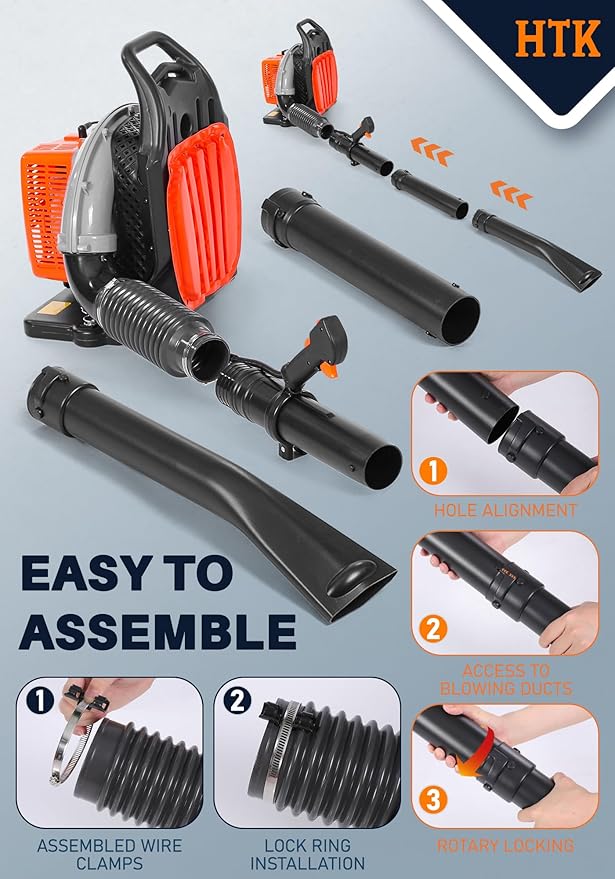 HTK

EASY TO ASSEMBLE

1
HOLE ALIGNMENT

2
ACCESS TO BLOWING DUCTS

3
ROTARY LOCKING

1
ASSEMBLED WIRE CLAMPS

2
LOCK RING INSTALLATION