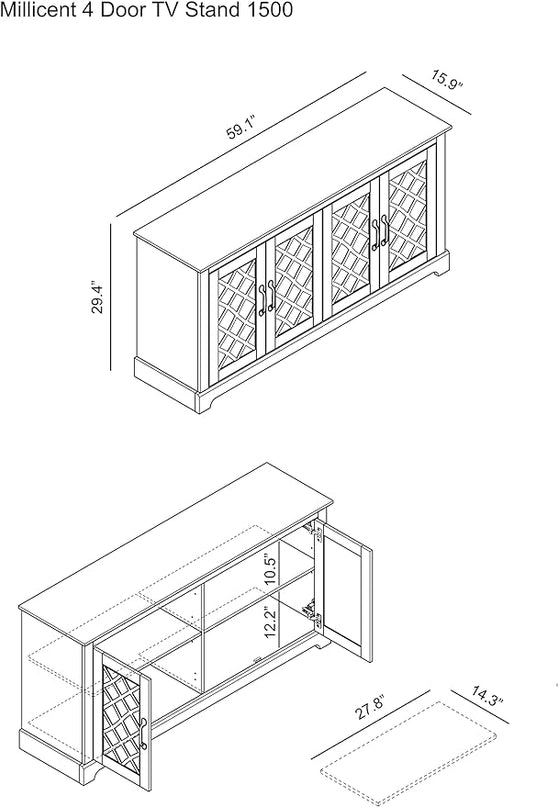 Millicent 4 Door TV Stand 1500

59.1"

15.9"

29.4"

10.5"

12.2"

27.8"

14.3"