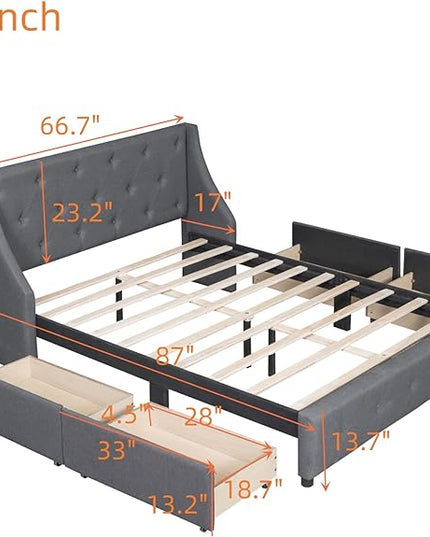 nch

66.7"

23.2"

17"

87"

4.5"

28"

33"

13.7"

18.7"

13.2"