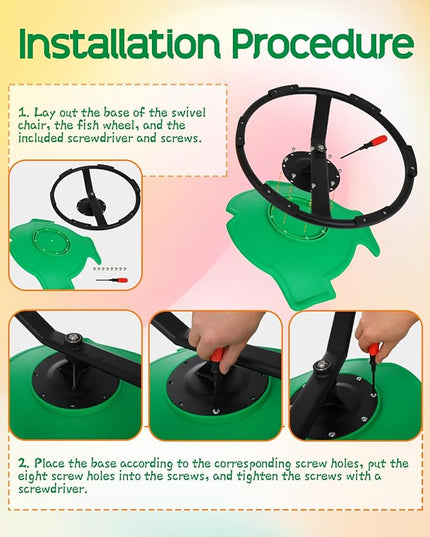 Installation Procedure

1. Lay out the base of the swivel chair, the fish wheel, and the included screwdriver and screws.

2. Place the base according to the corresponding screw holes, put the eight screw holes into the screws, and tighten the screws with a screwdriver.