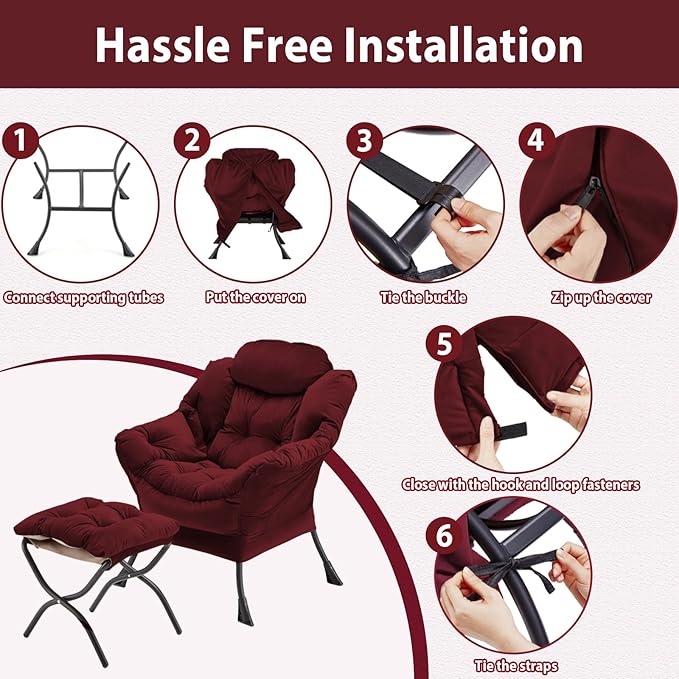 Hassle Free Installation

1
Connect supporting tubes

2
Put the cover on

3
Tie the buckle

4
Zip up the cover

5
Close with the hook and loop fasteners

6
Tie the straps