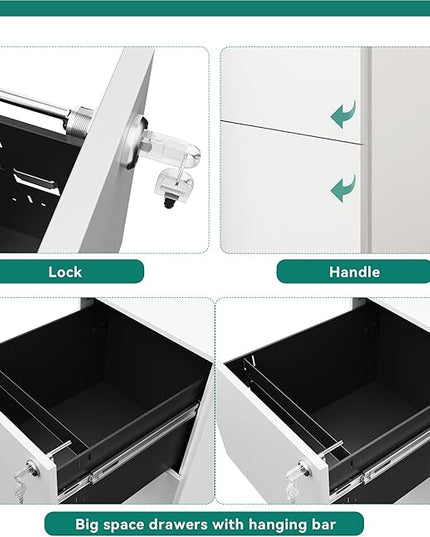 Lock

Handle

Big space drawers with hanging bar