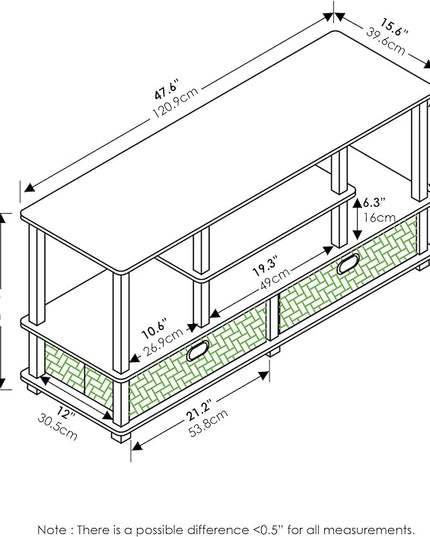 15.6"
39.6cm

47.6"
120.9cm

6.3"
16cm

19.3"
49cm

10.6"
26.9cm

12"
30.5cm

21.2"
53.8cm

Note : There is a possible difference <0.5" for all measurements.