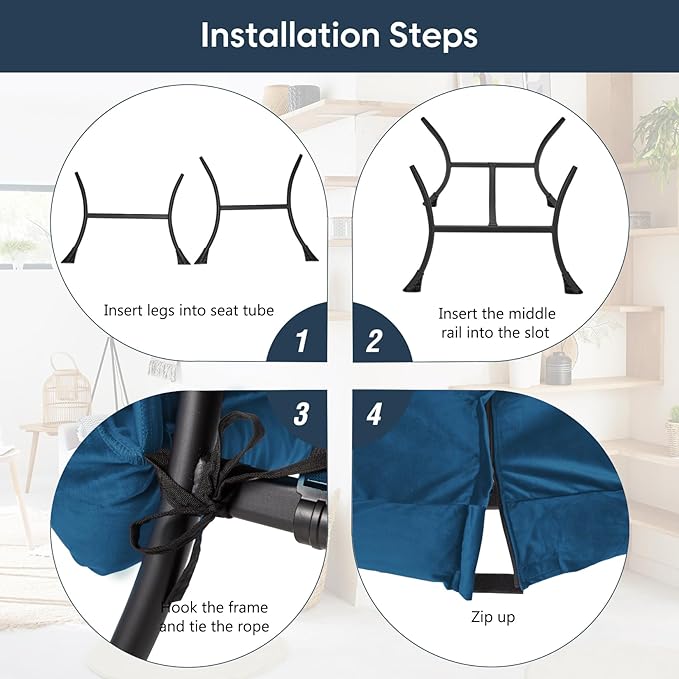 Installation Steps

Insert legs into seat tube

1

Insert the middle rail into the slot

2

3

Hook the frame and tie the rope

4

Zip up