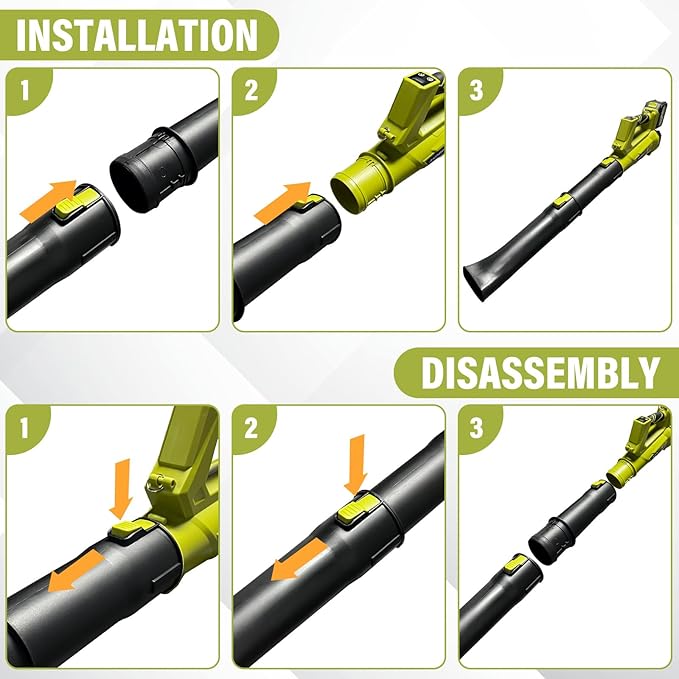 INSTALLATION

1

2

3

DISASSEMBLY

1

2

3